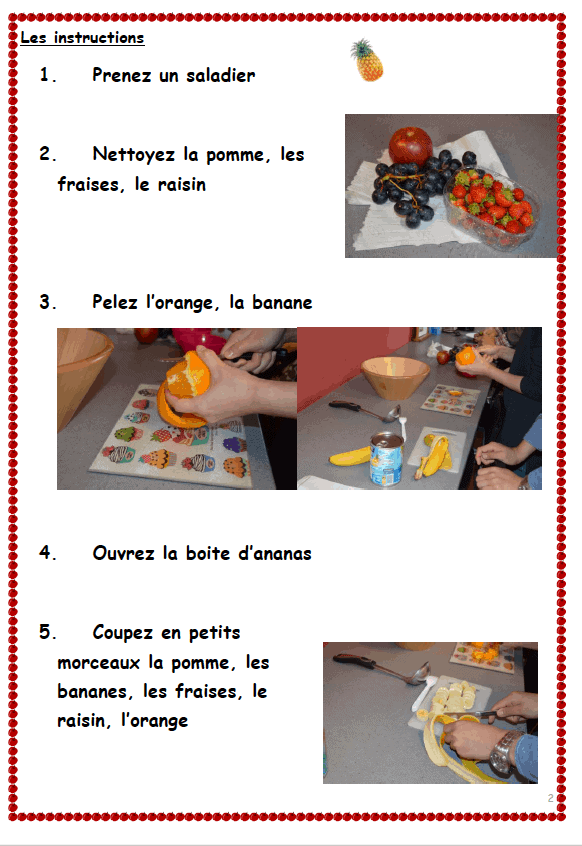 Les instructions

1. Prenez un saladier

2. Nettoyez la pomme, les fraises, le raisin

3. Pelez l'orange, la banane

4. Ouvrez la boite d'ananas

5. Coupez en petits morceaux la pomme, les bananes, les fraises, le raisin, l'orange

2